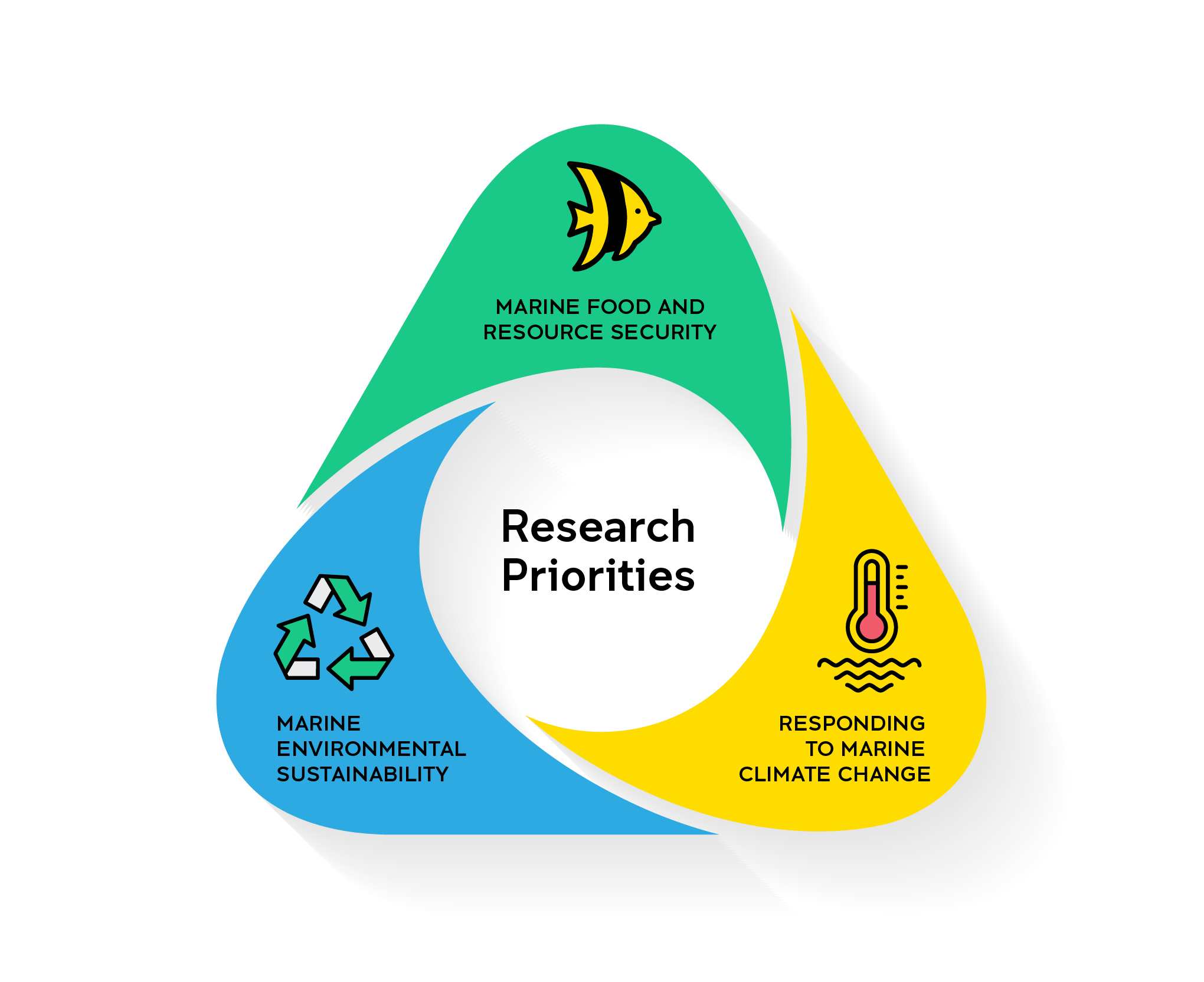 MARINE FOOD AND RESOURCE SECURITY

Research Priorities

MARINE ENVIRONMENTAL SUSTAINABILITY

RESPONDING TO MARINE CLIMATE CHANGE